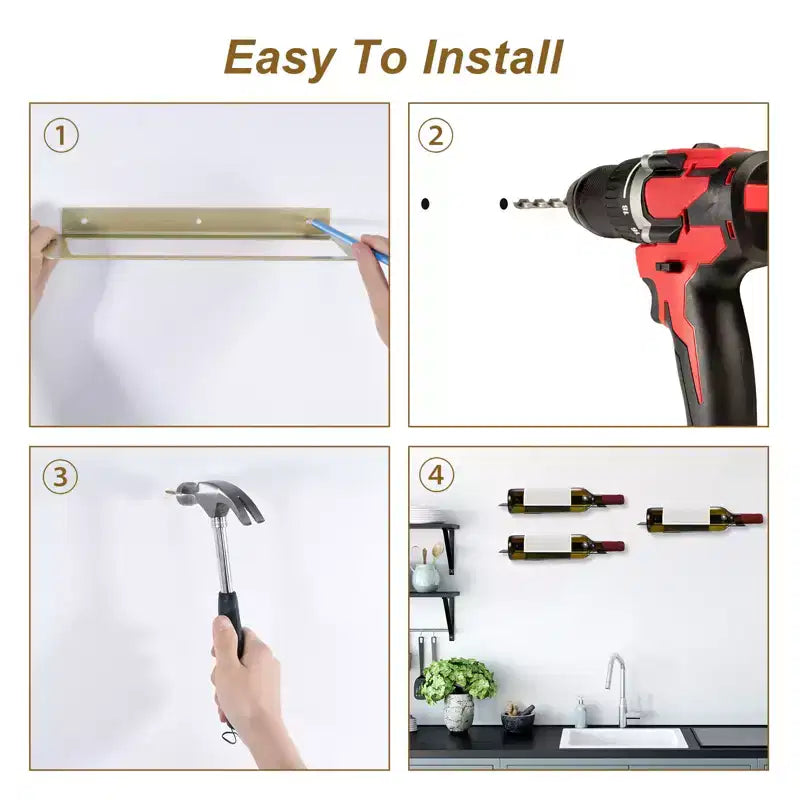 Easy To Install

①

②

18

③

④